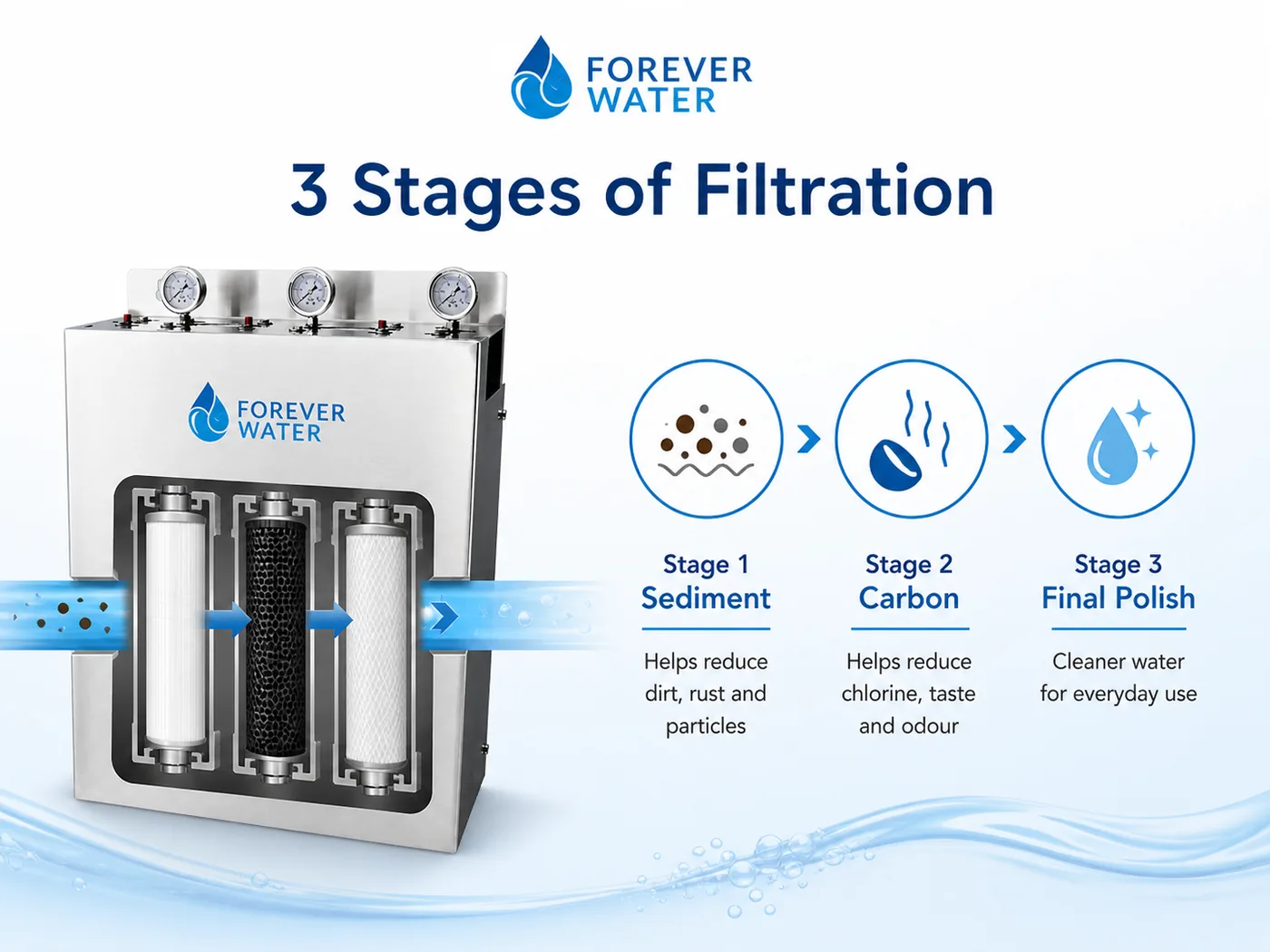 FOREVER WATER

3 Stages of Filtration

FOREVER WATER

Stage 1
Sediment

Helps reduce dirt, rust and particles

Stage 2
Carbon

Helps reduce chlorine, taste and odour

Stage 3
Final Polish

Cleaner water for everyday use